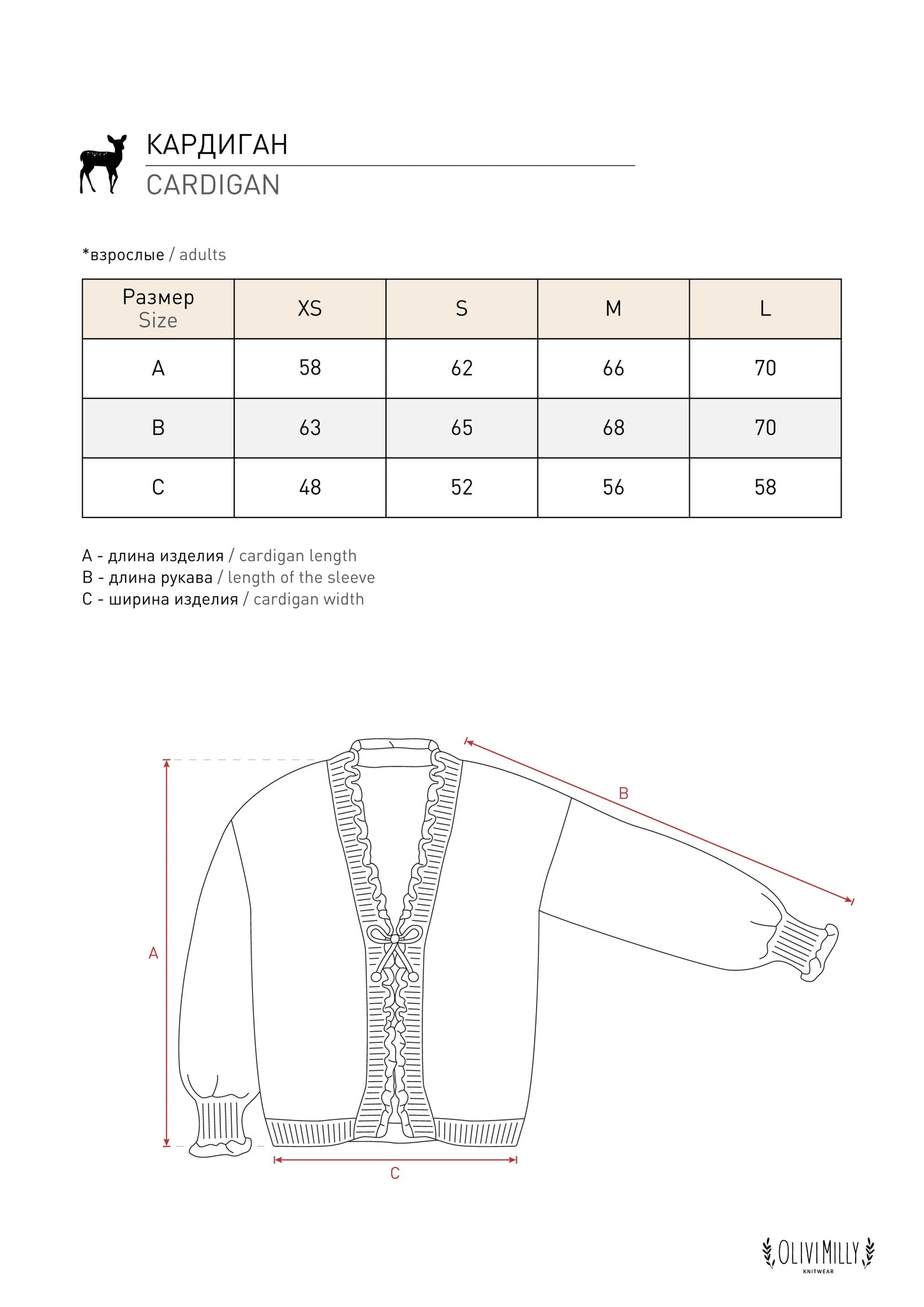 КАРДИГАН
CARDIGAN

*взрослые / adults

| Размер Size | XS | S | M | L |
|---|---|---|---|---|
| A | 58 | 62 | 66 | 70 |
| B | 63 | 65 | 68 | 70 |
| C | 48 | 52 | 56 | 58 |

A - длина изделия / cardigan length
B - длина рукава / length of the sleeve
C - ширина изделия / cardigan width

B
A
C

OLIVI MILLY
KNITWEAR